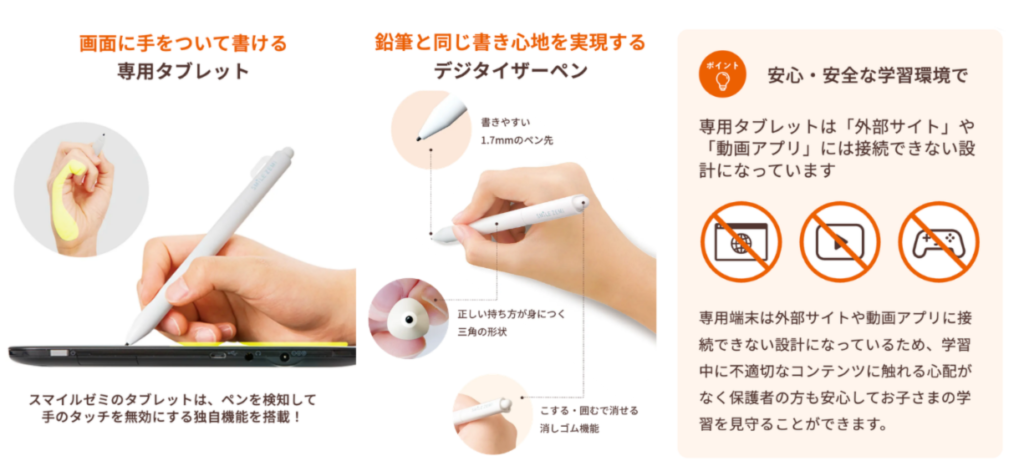 画面に手をついて書ける
専用タブレット

スマイルゼミのタブレットは、ペンを検知して手のタッチを無効にする独自機能を搭載！

鉛筆と同じ書き心地を実現する
デジタイザーペン

書きやすい
1.7mmのペン先

正しい持ち方が身につく
三角の形状

こする・囲むで消せる
消しゴム機能

ポイント

安心・安全な学習環境で

専用タブレットは「外部サイト」や「動画アプリ」には接続できない設計になっています

専用端末は外部サイトや動画アプリに接続できない設計になっているため、学習中に不適切なコンテンツに触れる心配がなく保護者の方も安心してお子さまの学習を見守ることができます。